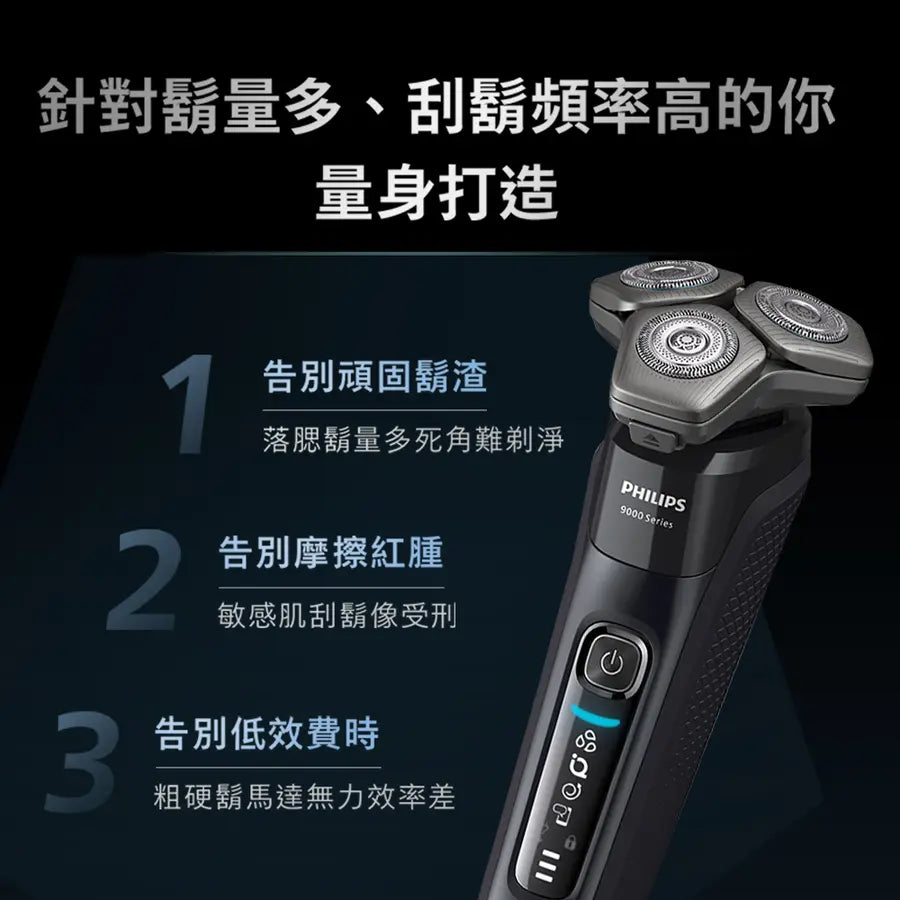 針對鬍量多、刮鬍頻率高的你
量身打造

1
告別頑固鬍渣
落腮鬍量多死角難剃淨

2
告別摩擦紅腫
敏感肌刮鬍像受刑

3
告別低效費時
粗硬鬍馬達無力效率差

PHILIPS
9000 Series